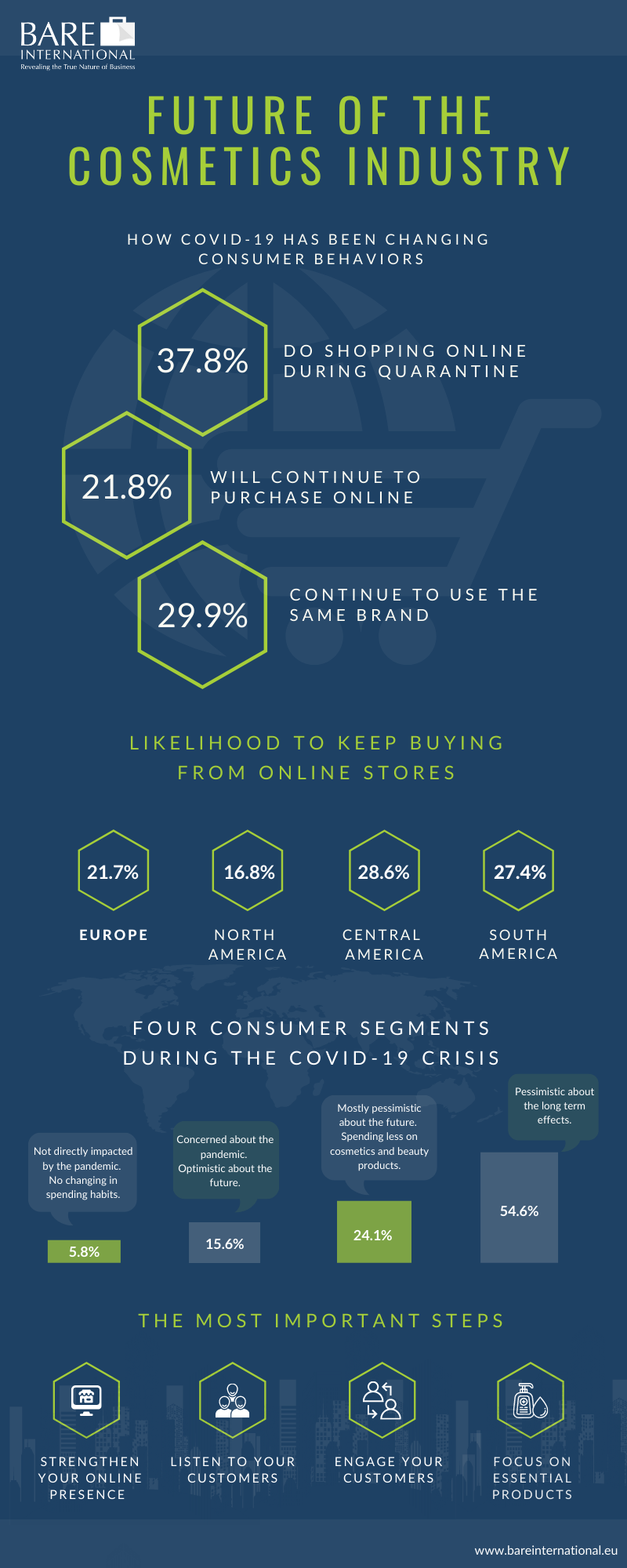 BARE INTERNATIONAL
Revealing the True Nature of Business

FUTURE OF THE COSMETICS INDUSTRY

HOW COVID-19 HAS BEEN CHANGING CONSUMER BEHAVIORS

37.8%
DO SHOPPING ONLINE DURING QUARANTINE

21.8%
WILL CONTINUE TO PURCHASE ONLINE

29.9%
CONTINUE TO USE THE SAME BRAND

LIKELIHOOD TO KEEP BUYING FROM ONLINE STORES

21.7%
EUROPE

16.8%
NORTH AMERICA

28.6%
CENTRAL AMERICA

27.4%
SOUTH AMERICA

FOUR CONSUMER SEGMENTS DURING THE COVID-19 CRISIS

Not directly impacted by the pandemic. No changing in spending habits.
5.8%

Concerned about the pandemic. Optimistic about the future.
15.6%

Mostly pessimistic about the future. Spending less on cosmetics and beauty products.
24.1%

Pessimistic about the long term effects.
54.6%

THE MOST IMPORTANT STEPS

STRENGTHEN YOUR ONLINE PRESENCE

LISTEN TO YOUR CUSTOMERS

ENGAGE YOUR CUSTOMERS

FOCUS ON ESSENTIAL PRODUCTS

www.bareinternational.eu